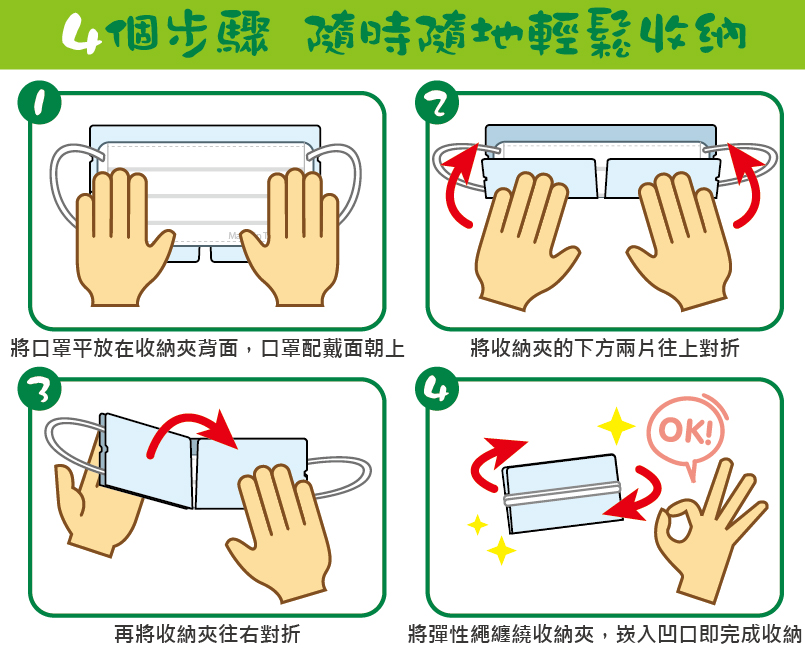 4個步驟 隨時隨地輕鬆收納

1

將口罩平放在收納夾背面，口罩配戴面朝上

2

將收納夾的下方兩片往上對折

3

再將收納夾往右對折

4

OK!

將彈性繩纏繞收納夾，崁入凹口即完成收納