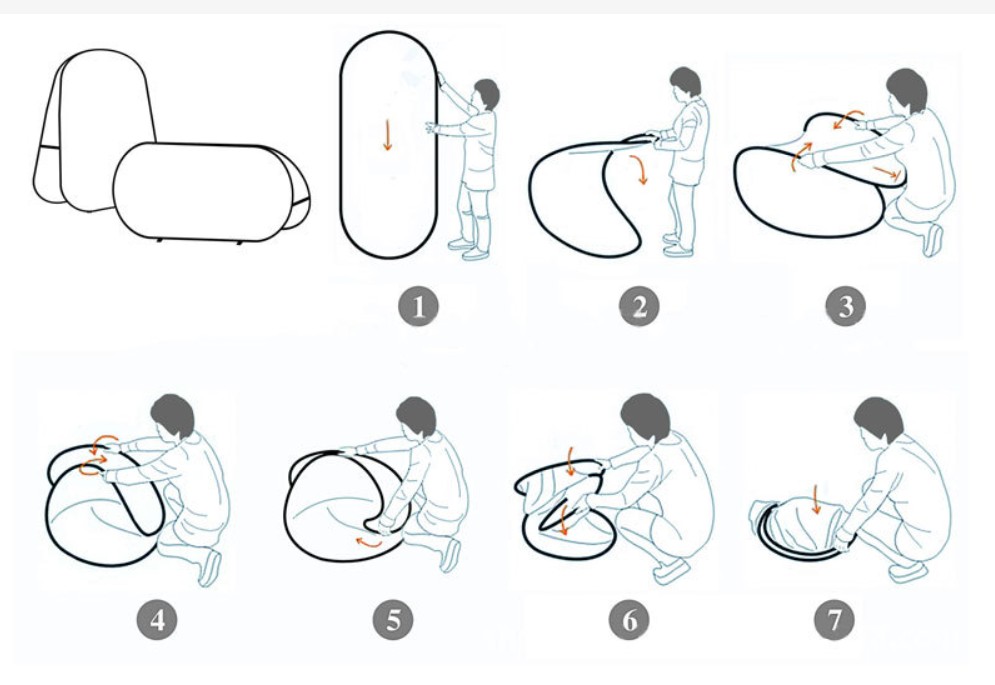 1

2

3

4

5

6

7