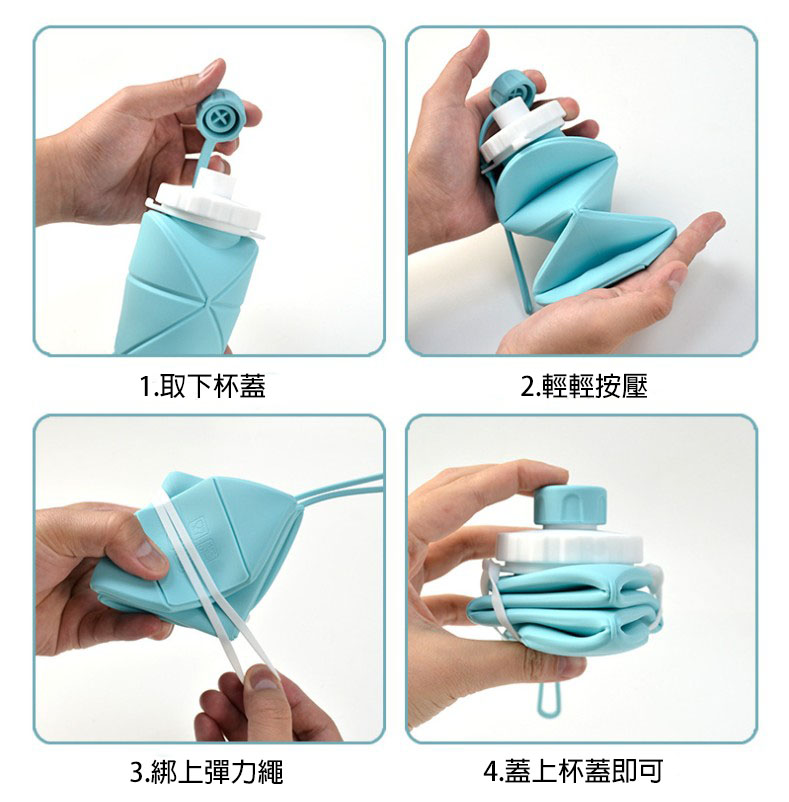 1.取下杯蓋

2.輕輕按壓

3.綁上彈力繩

4.蓋上杯蓋即可