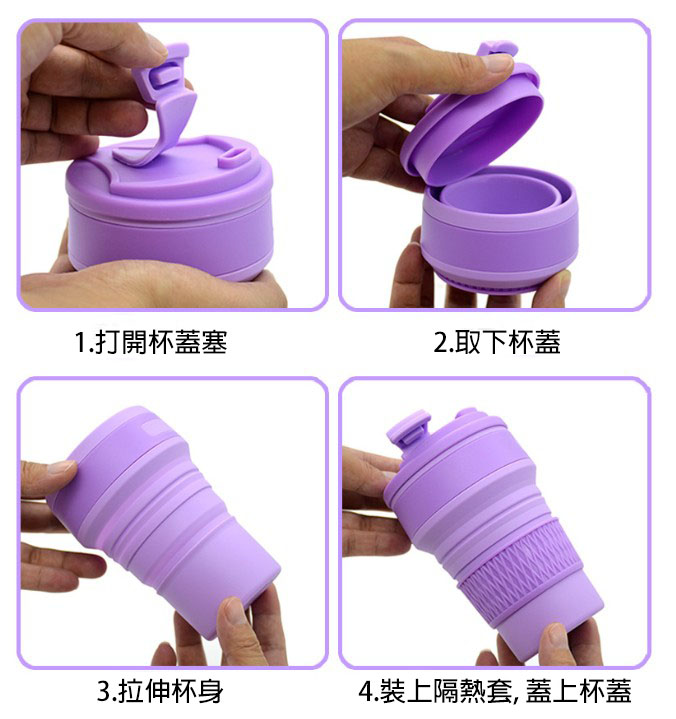 1.打開杯蓋塞

2.取下杯蓋

3.拉伸杯身

4.裝上隔熱套, 蓋上杯蓋