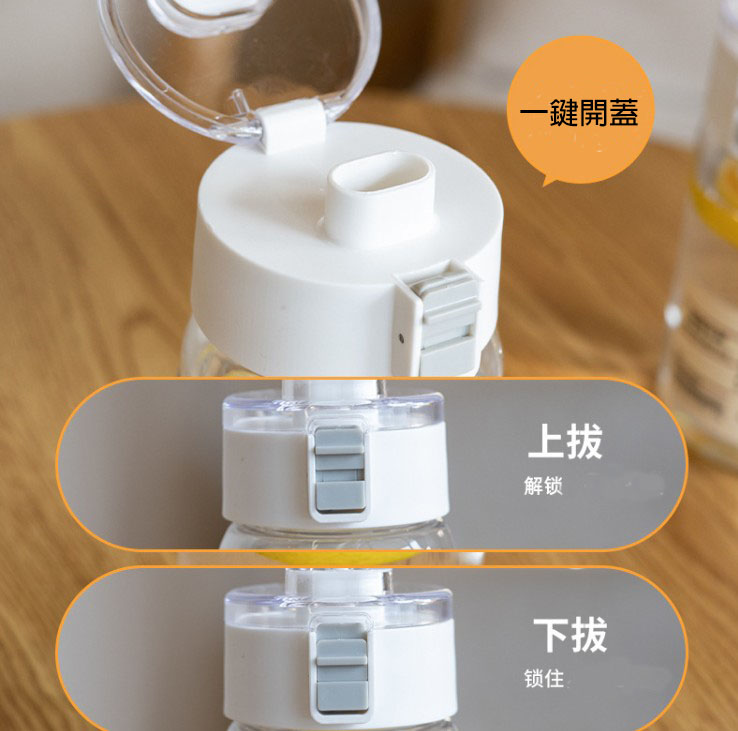 一鍵開蓋

上拔
解锁

下拔
锁住