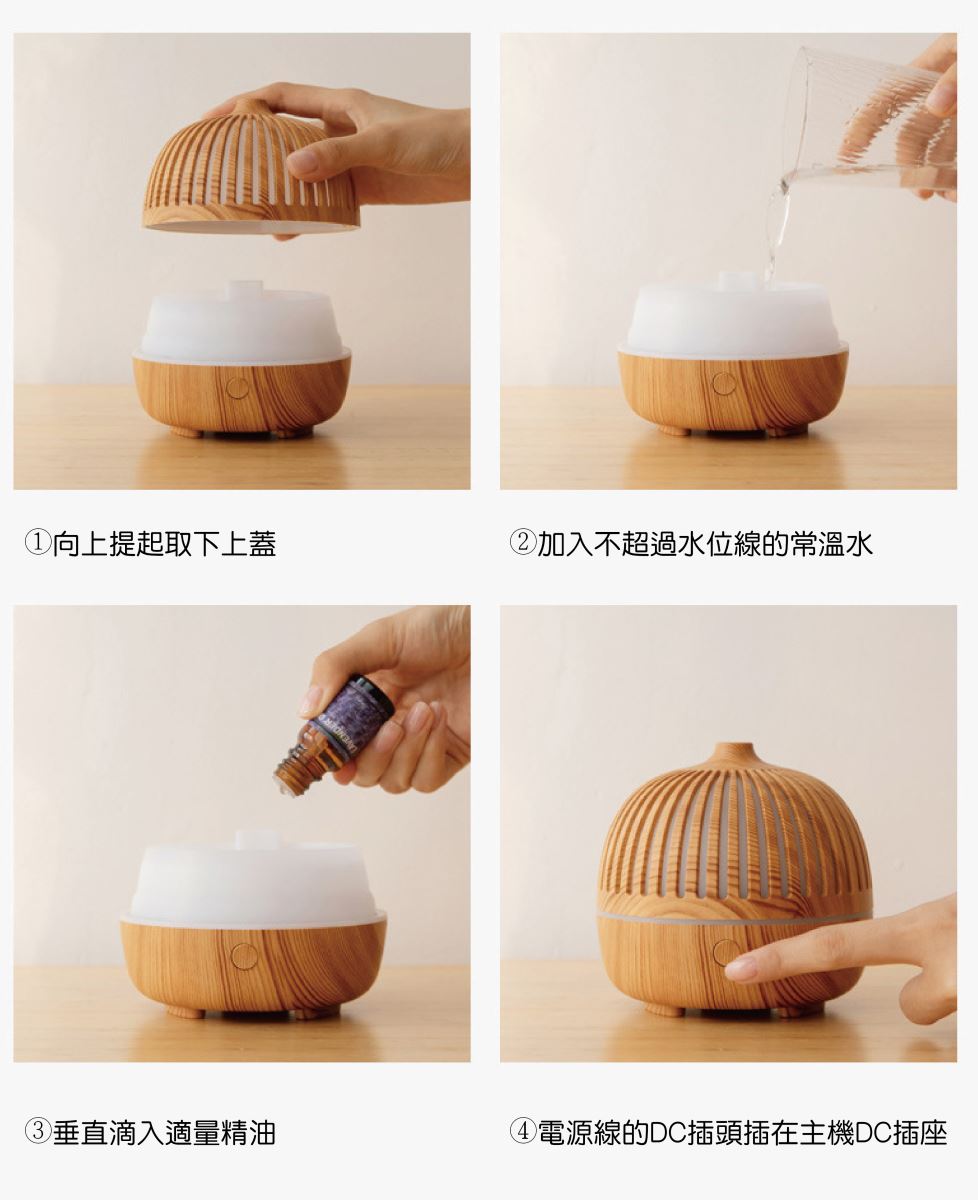 ①向上提起取下上蓋

②加入不超過水位線的常溫水

③垂直滴入適量精油

④電源線的DC插頭插在主機DC插座