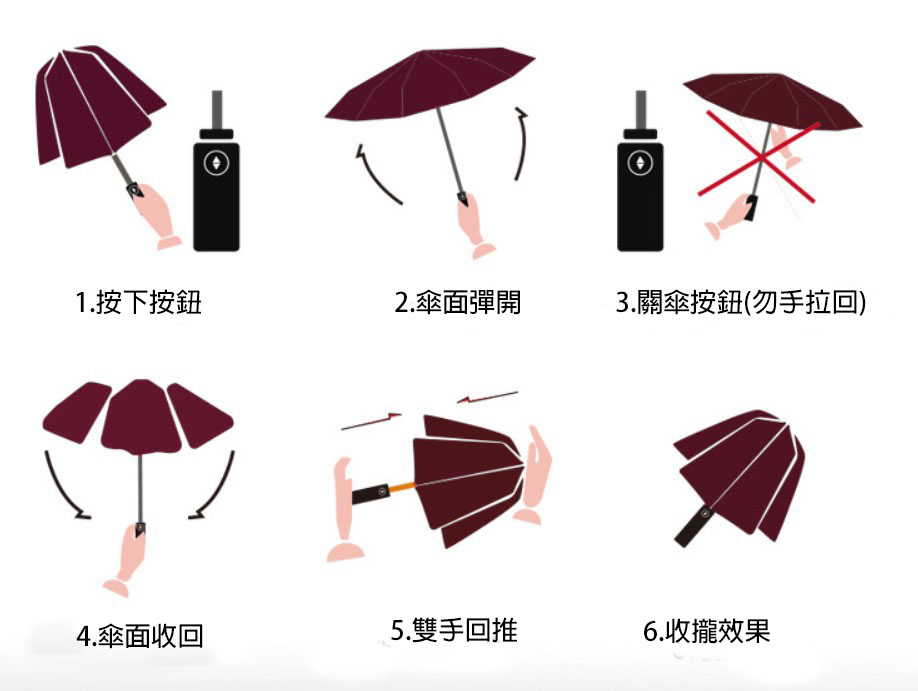 1.按下按鈕

2.傘面彈開

3.關傘按鈕(勿手拉回)

4.傘面收回

5.雙手回推

6.收攏效果