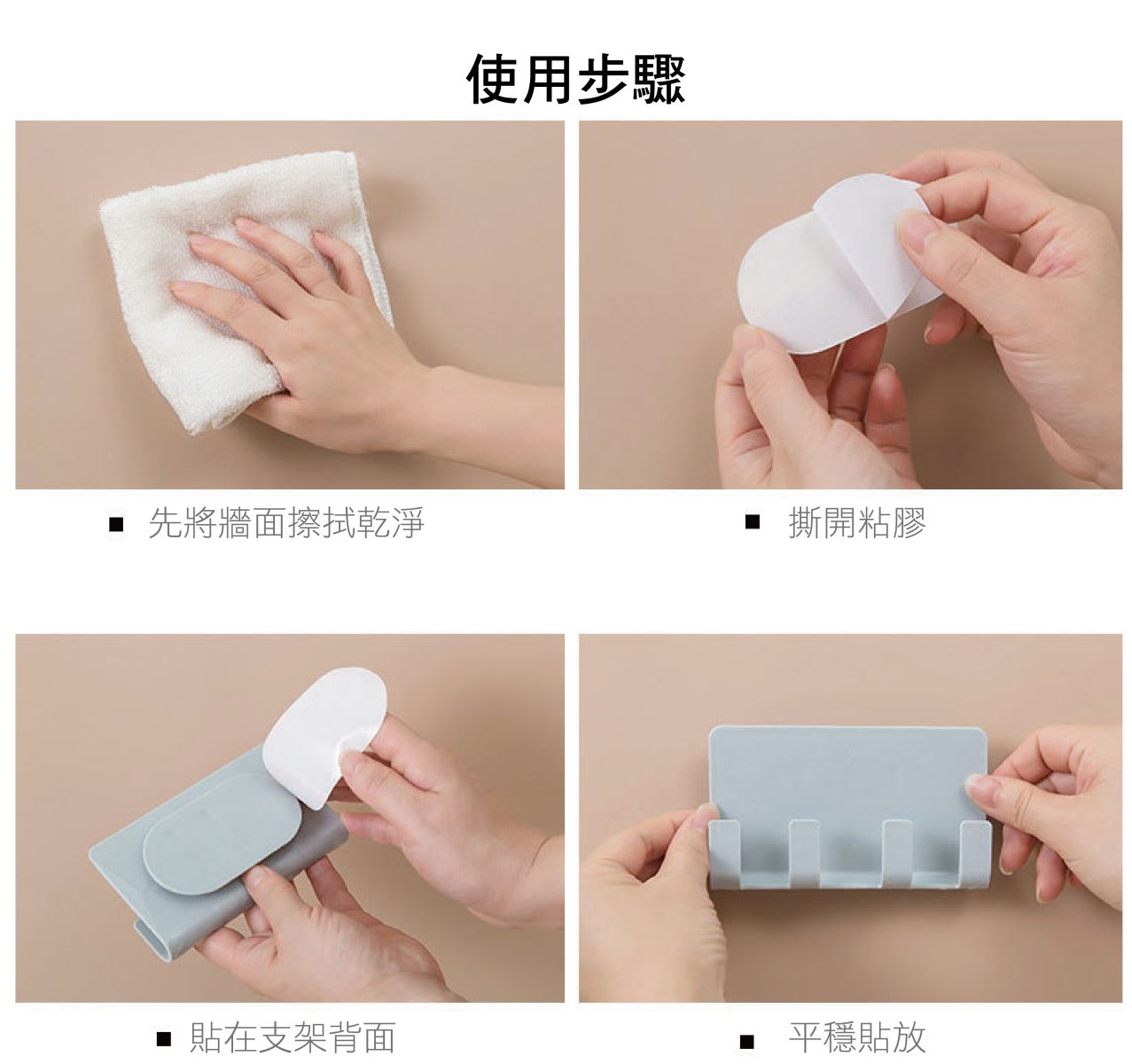 使用步驟

■ 先將牆面擦拭乾淨

■ 撕開粘膠

■ 貼在支架背面

■ 平穩貼放