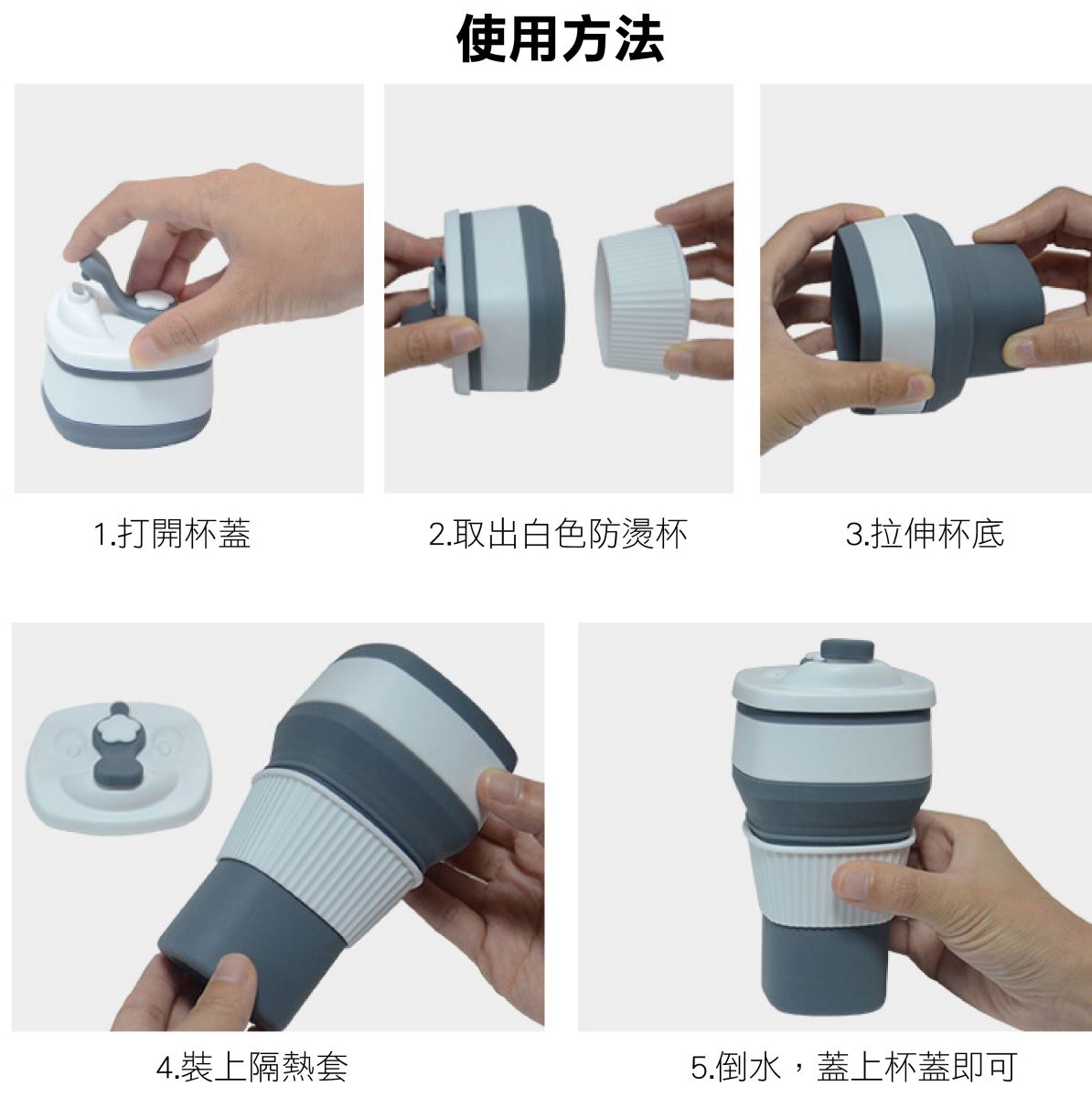 使用方法

1.打開杯蓋

2.取出白色防燙杯

3.拉伸杯底

4.裝上隔熱套

5.倒水，蓋上杯蓋即可