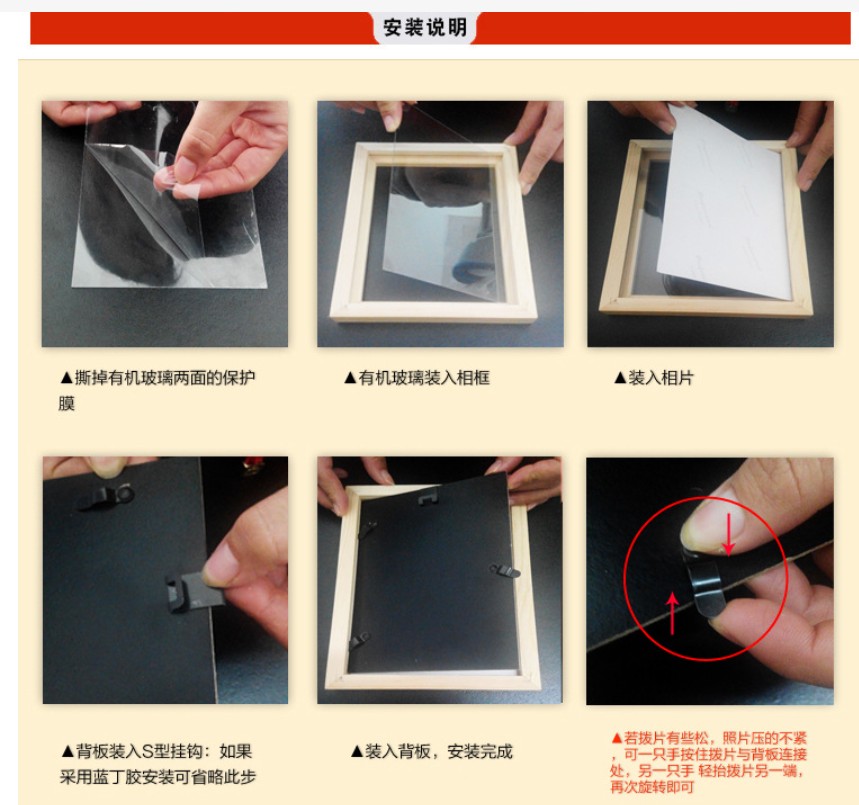 安装说明

▲撕掉有机玻璃两面的保护膜

▲有机玻璃装入相框

▲装入相片

▲背板装入S型挂钩：如果采用蓝丁胶安装可省略此步

▲装入背板，安装完成

▲若拨片有些松，照片压的不紧，可一只手按住拨片与背板连接处，另一只手 轻抬拨片另一端，再次旋转即可