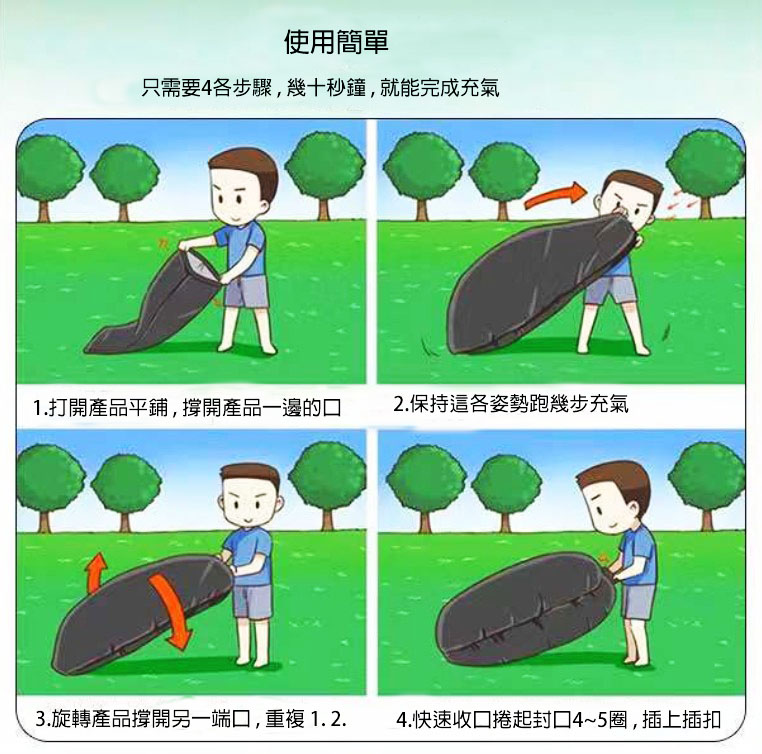 使用簡單

只需要4各步驟，幾十秒鐘，就能完成充氣

1.打開產品平鋪，撐開產品一邊的口

2.保持這各姿勢跑幾步充氣

3.旋轉產品撐開另一端口，重複 1. 2.

4.快速收口捲起封口4~5圈，插上插扣