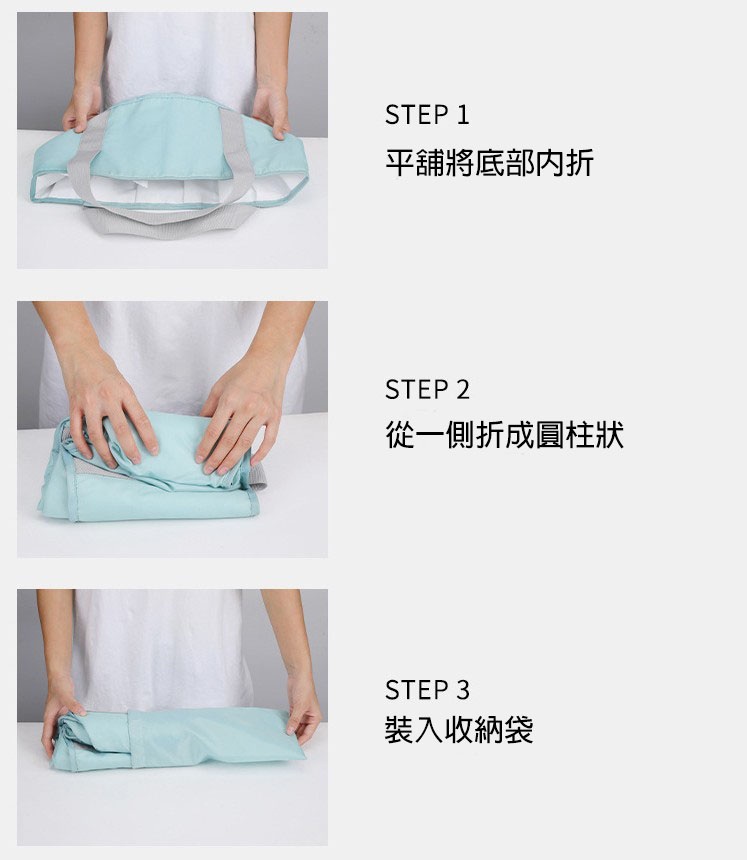 STEP 1
平舖將底部內折

STEP 2
從一側折成圓柱狀

STEP 3
裝入收納袋