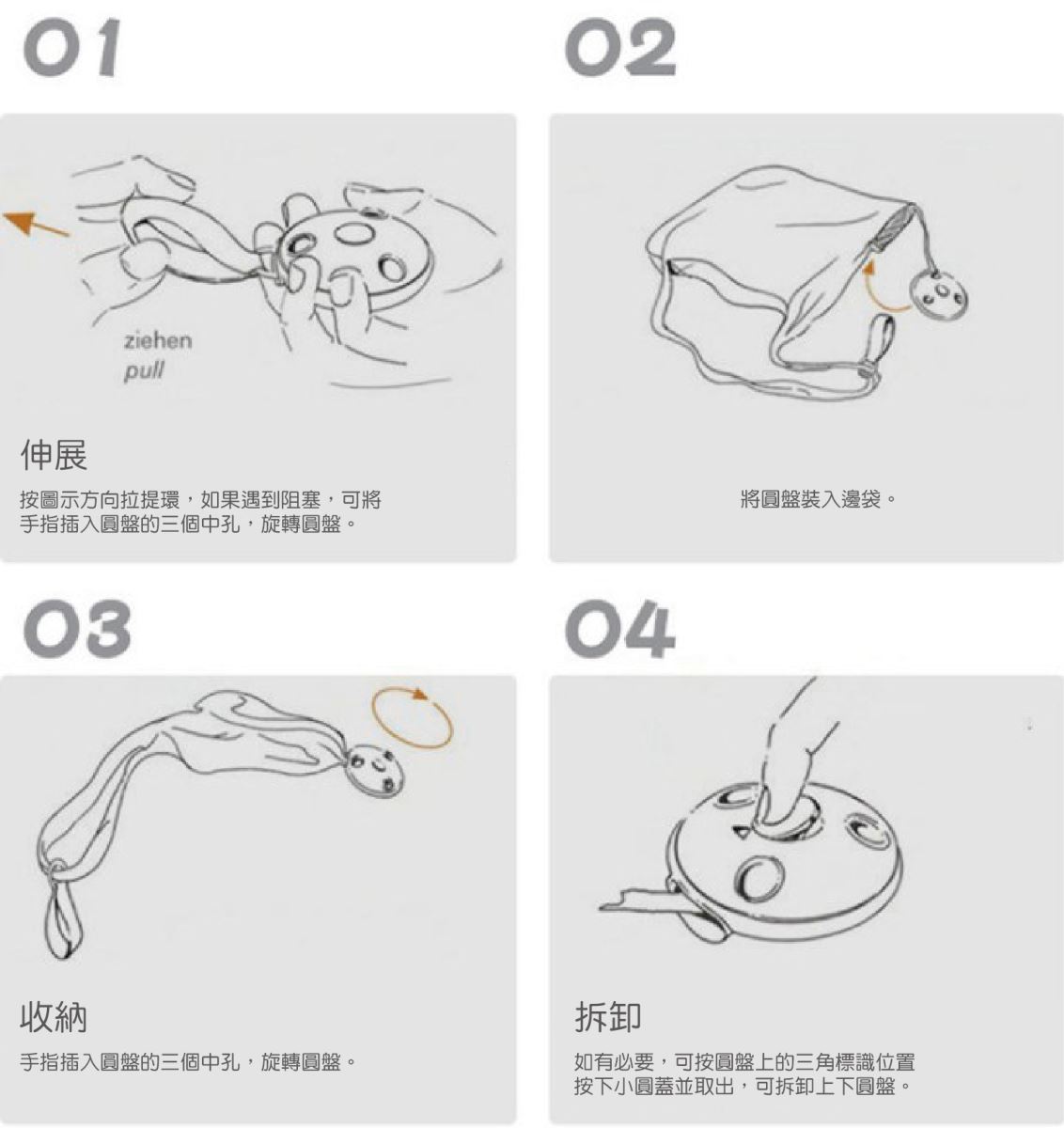 01

ziehen
pull

伸展

按圖示方向拉提環，如果遇到阻塞，可將手指插入圓盤的三個中孔，旋轉圓盤。

02

將圓盤裝入邊袋。

03

收納

手指插入圓盤的三個中孔，旋轉圓盤。

04

拆卸

如有必要，可按圓盤上的三角標識位置按下小圓蓋並取出，可拆卸上下圓盤。