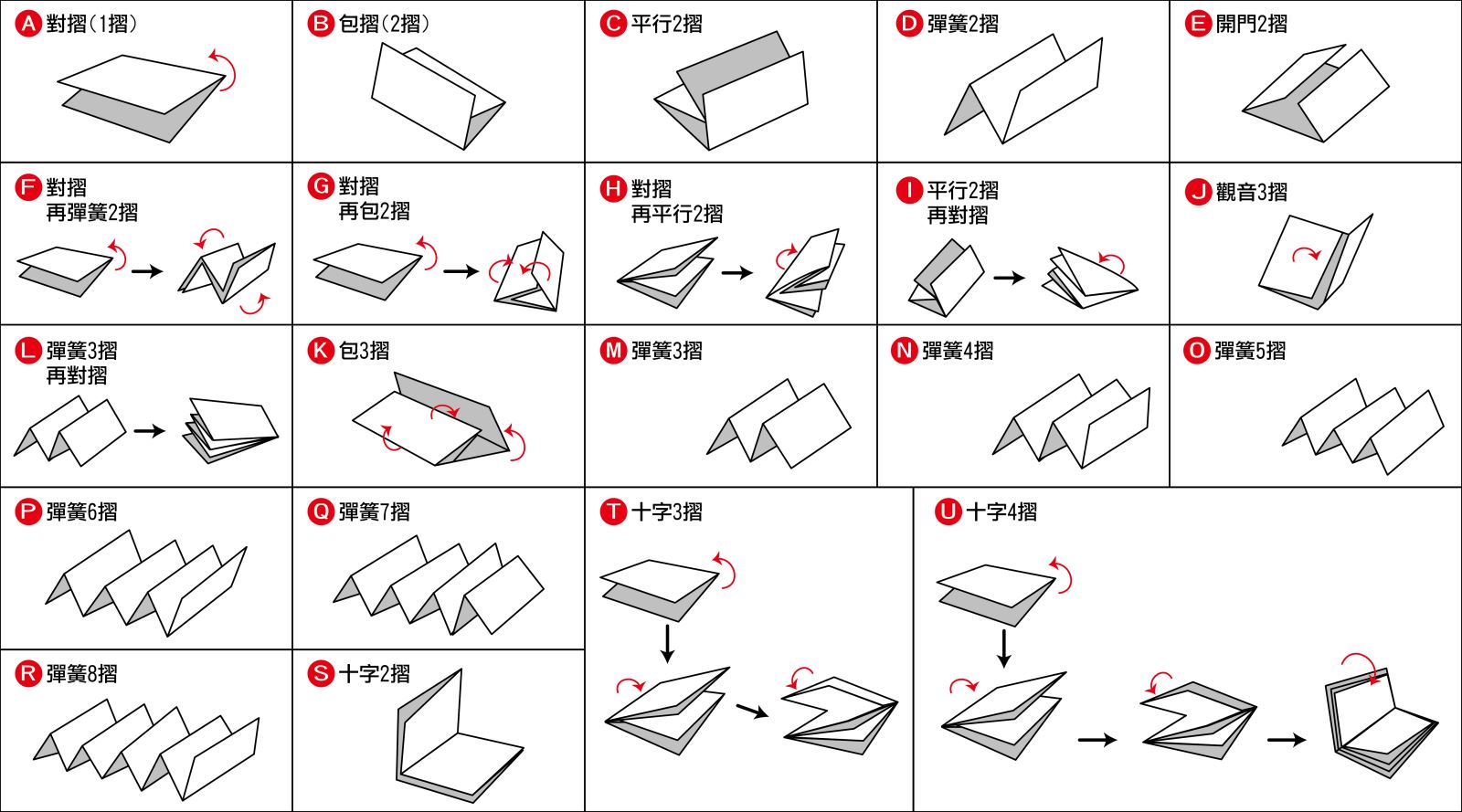 A 對摺(1摺)

B 包摺(2摺)

C 平行2摺

D 彈簧2摺

E 開門2摺

F 對摺 再彈簧2摺

G 對摺 再包2摺

H 對摺 再平行2摺

I 平行2摺 再對摺

J 觀音3摺

L 彈簧3摺 再對摺

K 包3摺

M 彈簧3摺

N 彈簧4摺

O 彈簧5摺

P 彈簧6摺

Q 彈簧7摺

T 十字3摺

U 十字4摺

R 彈簧8摺

S 十字2摺